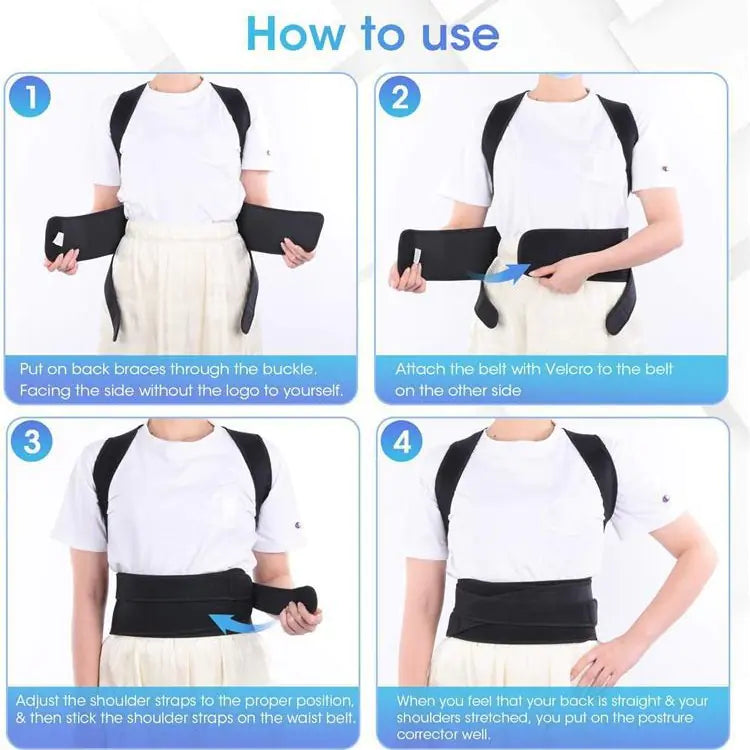 How to use

1

Put on back braces through the buckle. Facing the side without the logo to yourself.

2

Attach the belt with Velcro to the belt on the other side

3

Adjust the shoulder straps to the proper position, & then stick the shoulder straps on the waist belt.

4

When you feel that your back is straight & your shoulders stretched, you put on the postrure corrector well.