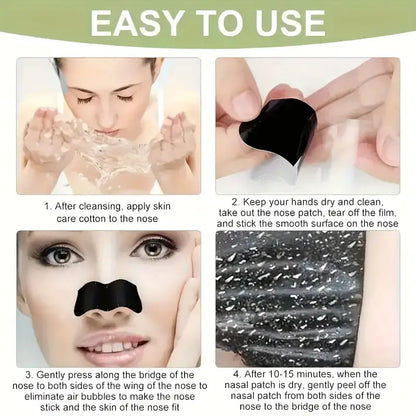 EASY TO USE

1. After cleansing, apply skin care cotton to the nose

2. Keep your hands dry and clean, take out the nose patch, tear off the film, and stick the smooth surface on the nose

3. Gently press along the bridge of the nose to both sides of the wing of the nose to eliminate air bubbles to make the nose stick and the skin of the nose fit

4. After 10-15 minutes, when the nasal patch is dry, gently peel off the nasal patch from both sides of the nose to the bridge of the nose